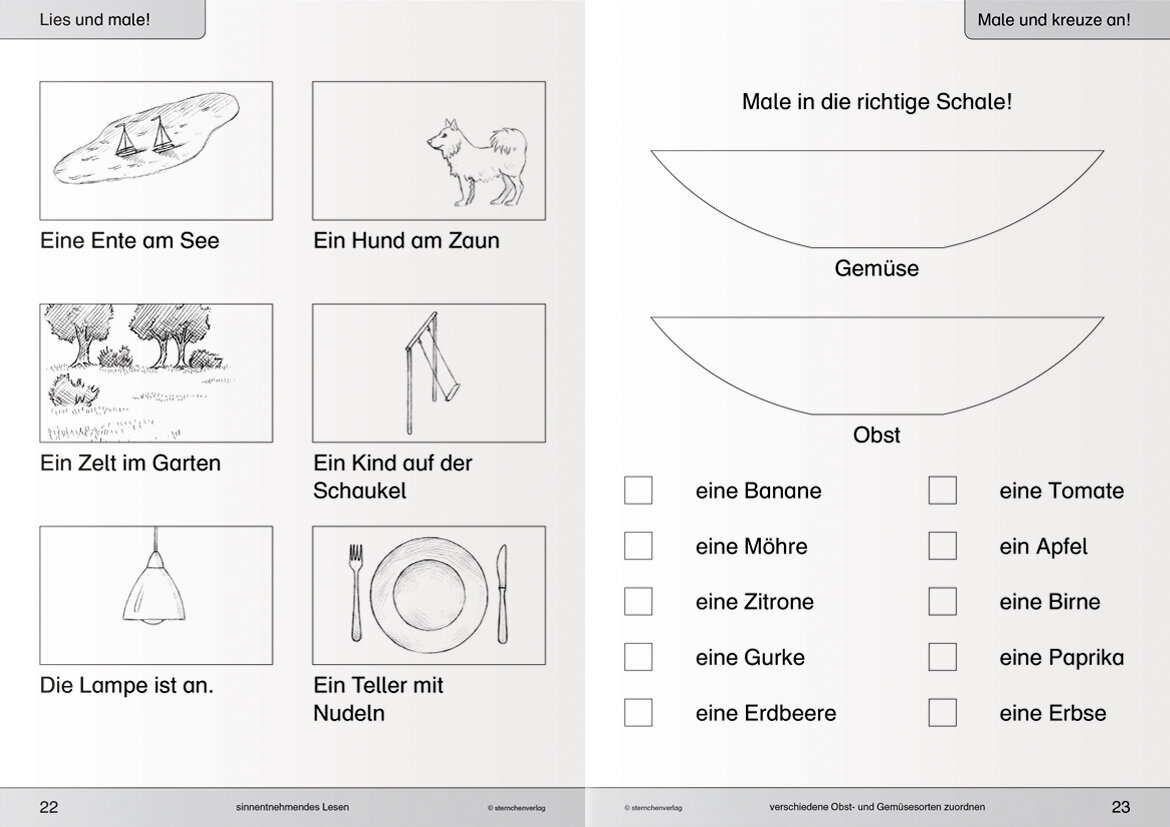 Lies und male!

Eine Ente am See

Ein Hund am Zaun

Ein Zelt im Garten

Ein Kind auf der Schaukel

Die Lampe ist an.

Ein Teller mit Nudeln

22 sinnentnehmendes Lesen © sternchenverlag

Male und kreuze an!

Male in die richtige Schale!

Gemüse

Obst

eine Banane

eine Möhre

eine Zitrone

eine Gurke

eine Erdbeere

eine Tomate

ein Apfel

eine Birne

eine Paprika

eine Erbse

© sternchenverlag verschiedene Obst- und Gemüsesorten zuordnen 23