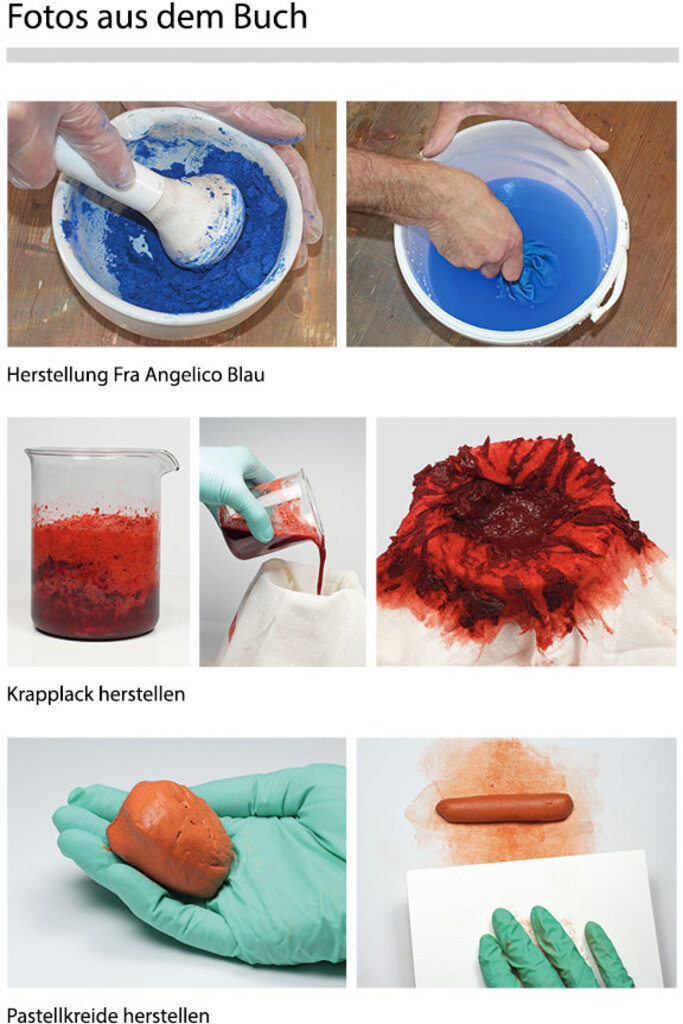 Fotos aus dem Buch

Herstellung Fra Angelico Blau

Krapplack herstellen

Pastellkreide herstellen