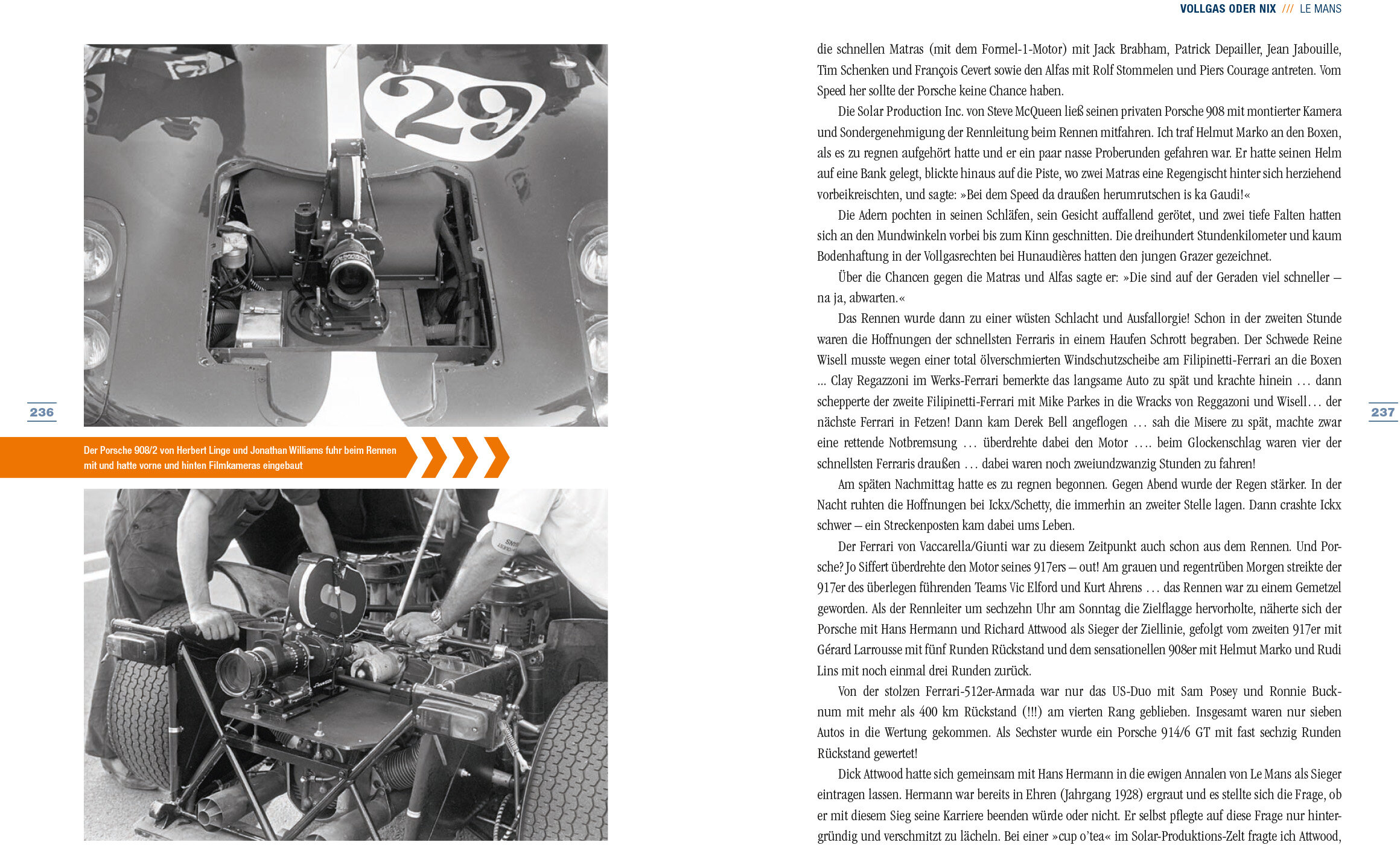 29

236

Der Porsche 908/2 von Herbert Linge und Jonathan Williams fuhr beim Rennen mit und hatte vorne und hinten Filmkameras eingebaut

VOLLGAS ODER NIX /// LE MANS

die schnellen Matras (mit dem Formel-1-Motor) mit Jack Brabham, Patrick Depailler, Jean Jabouille, Tim Schenken und François Cevert sowie den Alfas mit Rolf Stommelen und Piers Courage antreten. Vom Speed her sollte der Porsche keine Chance haben.

Die Solar Production Inc. von Steve McQueen ließ seinen privaten Porsche 908 mit montierter Kamera und Sondergenehmigung der Rennleitung beim Rennen mitfahren. Ich traf Helmut Marko an den Boxen, als es zu regnen aufgehört hatte und er ein paar nasse Proberunden gefahren war. Er hatte seinen Helm auf eine Bank gelegt, blickte hinaus auf die Piste, wo zwei Matras eine Regengischt hinter sich herziehend vorbeikreischten, und sagte: »Bei dem Speed da draußen herumrutschen is ka Gaudi!«

Die Adern pochten in seinen Schläfen, sein Gesicht auffallend gerötet, und zwei tiefe Falten hatten sich an den Mundwinkeln vorbei bis zum Kinn geschnitten. Die dreihundert Stundenkilometer und kaum Bodenhaftung in der Vollgasrechten bei Hunaudières hatten den jungen Grazer gezeichnet.

Über die Chancen gegen die Matras und Alfas sagte er: »Die sind auf der Geraden viel schneller – na ja, abwarten.«

Das Rennen wurde dann zu einer wüsten Schlacht und Ausfallorgie! Schon in der zweiten Stunde waren die Hoffnungen der schnellsten Ferraris in einem Haufen Schrott begraben. Der Schwede Reine Wisell musste wegen einer total ölverschmierten Windschutzscheibe am Filipinetti-Ferrari an die Boxen … Clay Regazzoni im Werks-Ferrari bemerkte das langsame Auto zu spät und krachte hinein … dann schepperte der zweite Filipinetti-Ferrari mit Mike Parkes in die Wracks von Reggazoni und Wisell… der nächste Ferrari in Fetzen! Dann kam Derek Bell angeflogen … sah die Misere zu spät, machte zwar eine rettende Notbremsung … überdrehte dabei den Motor …. beim Glockenschlag waren vier der schnellsten Ferraris draußen … dabei waren noch zweiundzwanzig Stunden zu fahren!

Am späten Nachmittag hatte es zu regnen begonnen. Gegen Abend wurde der Regen stärker. In der Nacht ruhten die Hoffnungen bei Ickx/Schetty, die immerhin an zweiter Stelle lagen. Dann crashte Ickx schwer – ein Streckenposten kam dabei ums Leben.

Der Ferrari von Vaccarella/Giunti war zu diesem Zeitpunkt auch schon aus dem Rennen. Und Porsche? Jo Siffert überdrehte den Motor seines 917ers – out! Am grauen und regentrüben Morgen streikte der 917er des überlegen führenden Teams Vic Elford und Kurt Ahrens … das Rennen war zu einem Gemetzel geworden. Als der Rennleiter um sechzehn Uhr am Sonntag die Zielflagge hervorholte, näherte sich der Porsche mit Hans Hermann und Richard Attwood als Sieger der Ziellinie, gefolgt vom zweiten 917er mit Gérard Larrousse mit fünf Runden Rückstand und dem sensationellen 908er mit Helmut Marko und Rudi Lins mit noch einmal drei Runden zurück.

Von der stolzen Ferrari-512er-Armada war nur das US-Duo mit Sam Posey und Ronnie Bucknum mit mehr als 400 km Rückstand (!!!) am vierten Rang geblieben. Insgesamt waren nur sieben Autos in die Wertung gekommen. Als Sechster wurde ein Porsche 914/6 GT mit fast sechzig Runden Rückstand gewertet!

Dick Attwood hatte sich gemeinsam mit Hans Hermann in die ewigen Annalen von Le Mans als Sieger eintragen lassen. Hermann war bereits in Ehren (Jahrgang 1928) ergraut und es stellte sich die Frage, ob er mit diesem Sieg seine Karriere beenden würde oder nicht. Er selbst pflegte auf diese Frage nur hintergründig und verschmitzt zu lächeln. Bei einer »cup o'tea« im Solar-Produktions-Zelt fragte ich Attwood,

237