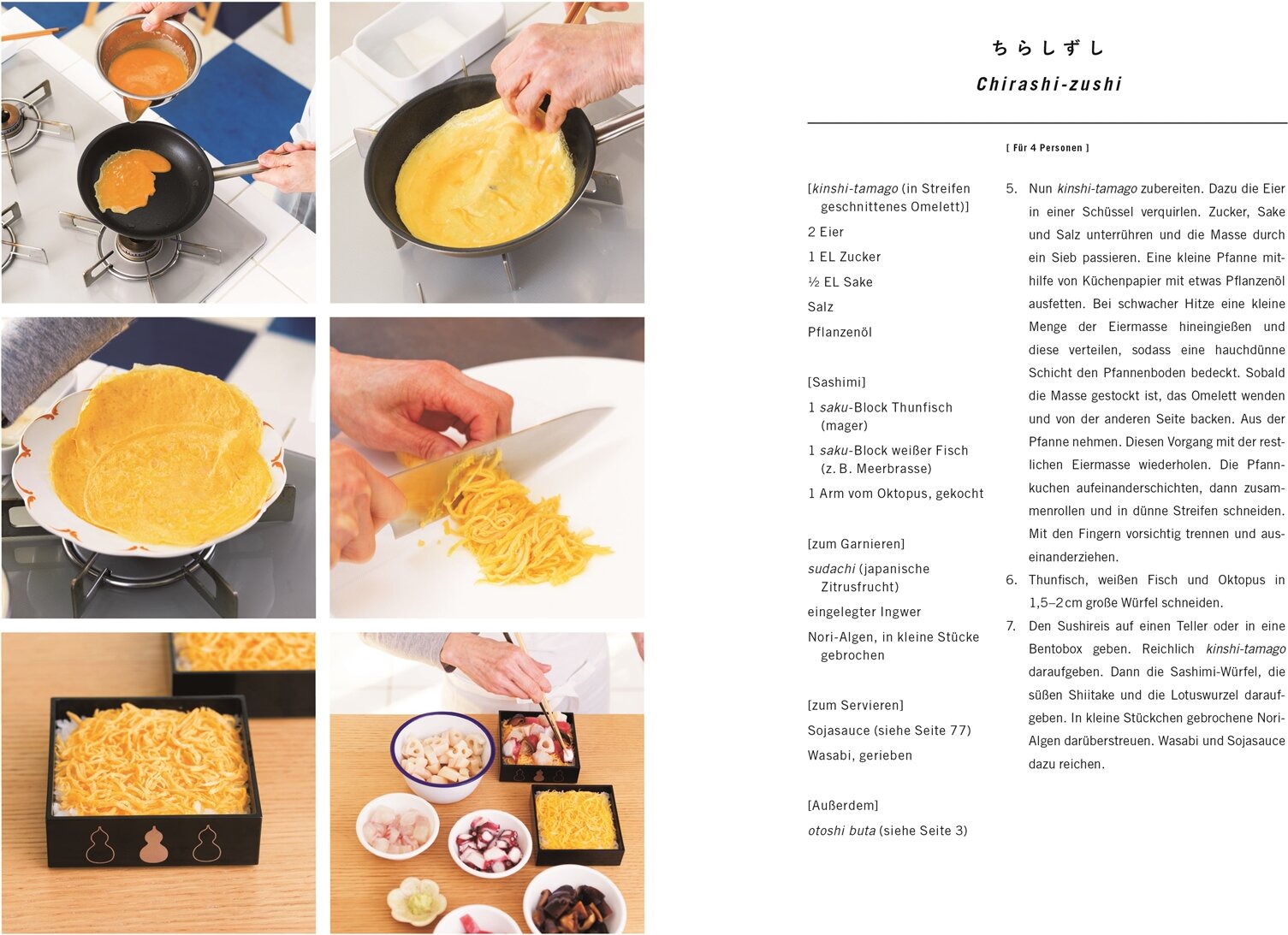 ちらしずし

Chirashi-zushi

[ Für 4 Personen ]

[kinshi-tamago (in Streifen geschnittenes Omelett)]

2 Eier

1 EL Zucker

½ EL Sake

Salz

Pflanzenöl

[Sashimi]

1 saku-Block Thunfisch (mager)

1 saku-Block weißer Fisch (z. B. Meerbrasse)

1 Arm vom Oktopus, gekocht

[zum Garnieren]

sudachi (japanische Zitrusfrucht)

eingelegter Ingwer

Nori-Algen, in kleine Stücke gebrochen

[zum Servieren]

Sojasauce (siehe Seite 77)

Wasabi, gerieben

[Außerdem]

otoshi buta (siehe Seite 3)

5. Nun kinshi-tamago zubereiten. Dazu die Eier in einer Schüssel verquirlen. Zucker, Sake und Salz unterrühren und die Masse durch ein Sieb passieren. Eine kleine Pfanne mithilfe von Küchenpapier mit etwas Pflanzenöl ausfetten. Bei schwacher Hitze eine kleine Menge der Eiermasse hineingießen und diese verteilen, sodass eine hauchdünne Schicht den Pfannenboden bedeckt. Sobald die Masse gestockt ist, das Omelett wenden und von der anderen Seite backen. Aus der Pfanne nehmen. Diesen Vorgang mit der restlichen Eiermasse wiederholen. Die Pfannkuchen aufeinanderschichten, dann zusammenrollen und in dünne Streifen schneiden. Mit den Fingern vorsichtig trennen und auseinanderziehen.

6. Thunfisch, weißen Fisch und Oktopus in 1,5–2 cm große Würfel schneiden.

7. Den Sushireis auf einen Teller oder in eine Bentobox geben. Reichlich kinshi-tamago daraufgeben. Dann die Sashimi-Würfel, die süßen Shiitake und die Lotuswurzel daraufgeben. In kleine Stückchen gebrochene Nori-Algen darüberstreuen. Wasabi und Sojasauce dazu reichen.